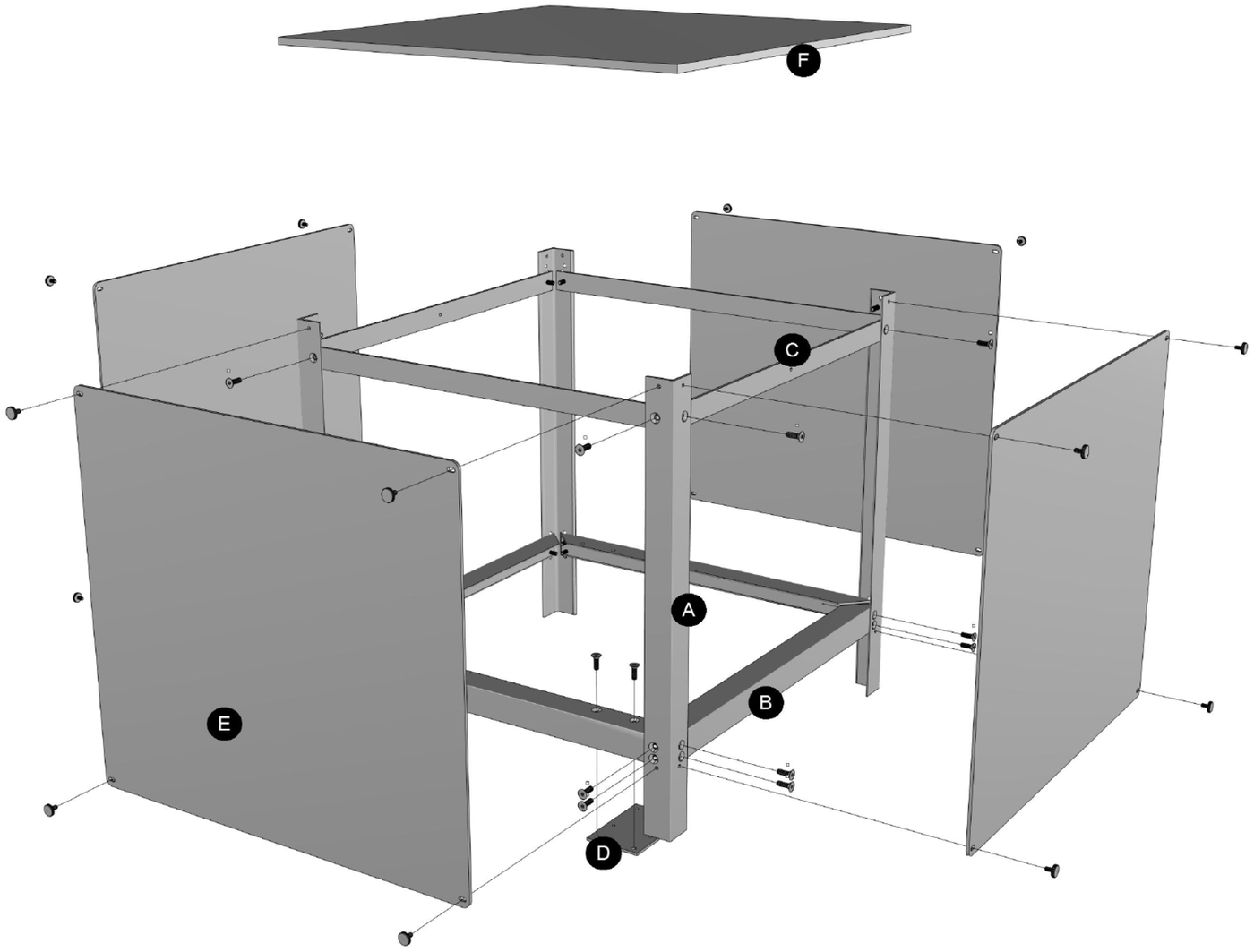 F
C
A
B
E
D